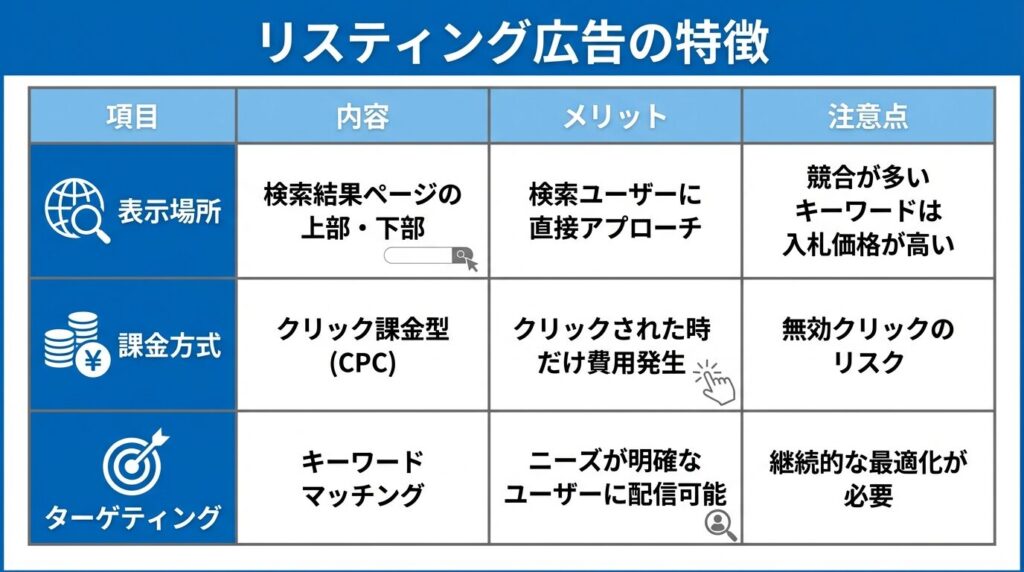 リスティング広告の特徴

| 項目 | 内容 | メリット | 注意点 |
|---|---|---|---|
| 表示場所 | 検索結果ページの上部・下部 | 検索ユーザーに直接アプローチ | 競合が多いキーワードは入札価格が高い |
| 課金方式 | クリック課金型 (CPC) | クリックされた時だけ費用発生 | 無効クリックのリスク |
| ターゲティング | キーワードマッチング | ニーズが明確なユーザーに配信可能 | 継続的な最適化が必要 |